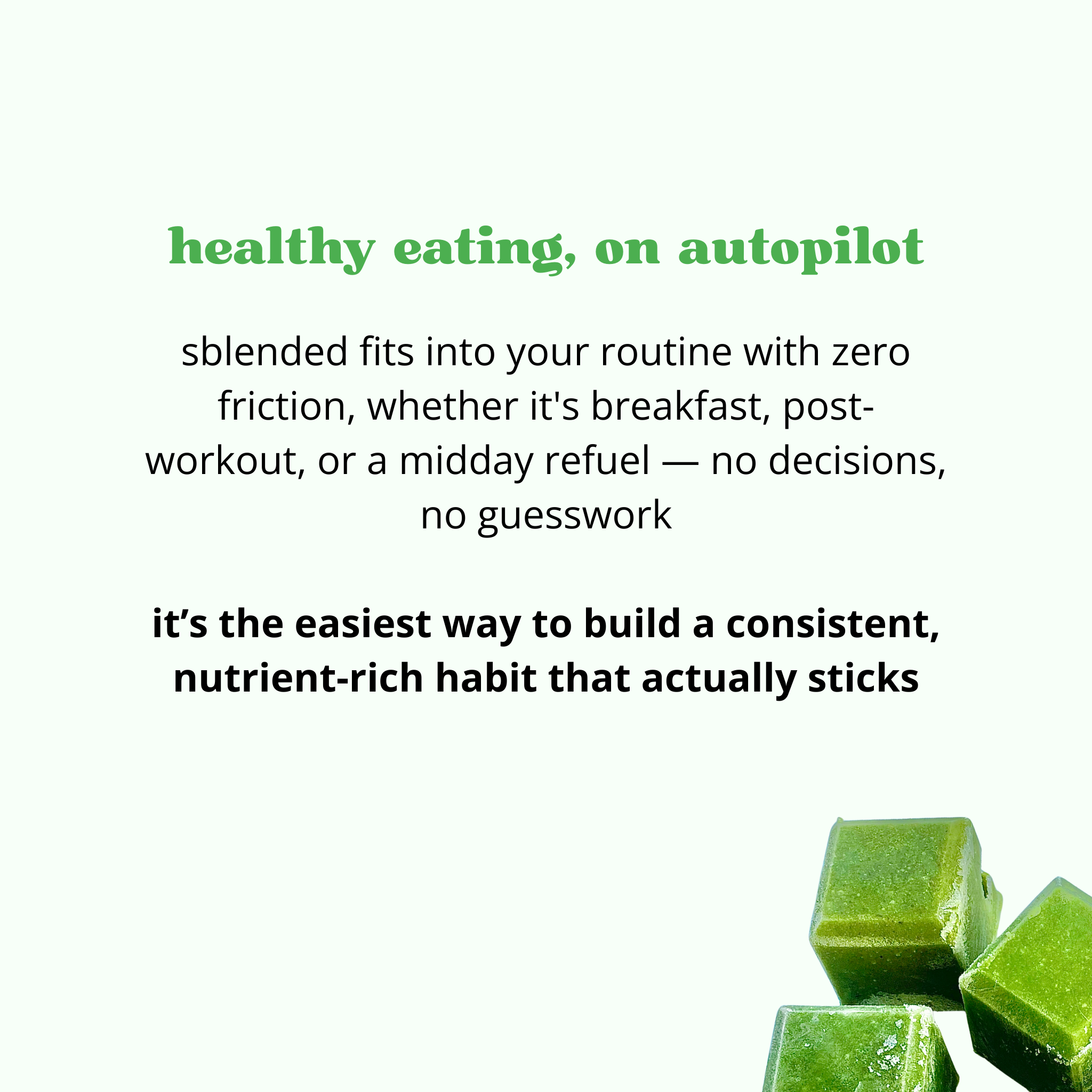 healthy eating, on autopilot

sblended fits into your routine with zero friction, whether it's breakfast, post-workout, or a midday refuel — no decisions, no guesswork

it’s the easiest way to build a consistent, nutrient-rich habit that actually sticks